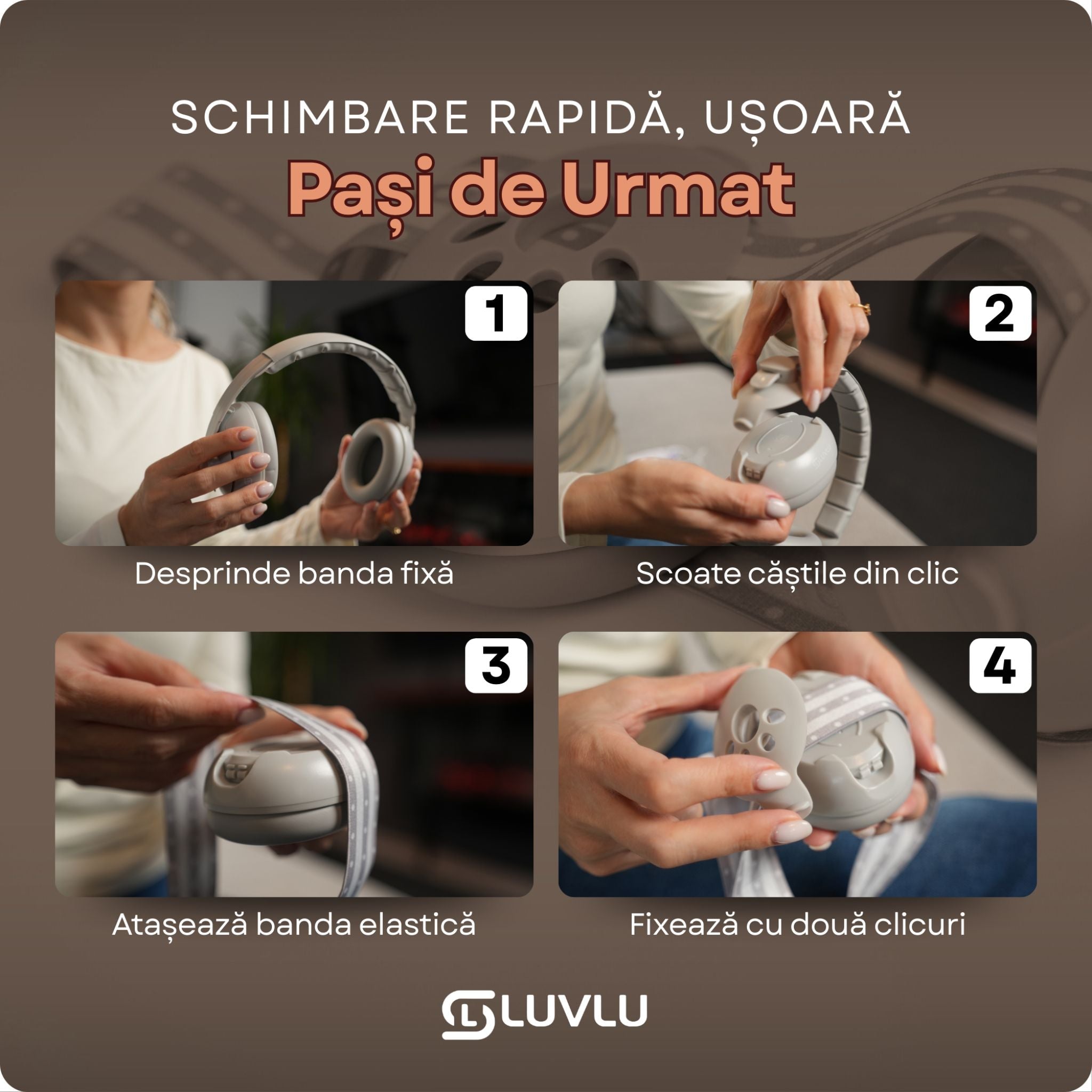 SCHIMBARE RAPIDĂ, UȘOARĂ
Pași de Urmat

1

Desprinde banda fixă

2

Scoate căștile din clic

3

Atașează banda elastică

4

Fixează cu două clicuri

LUVLU