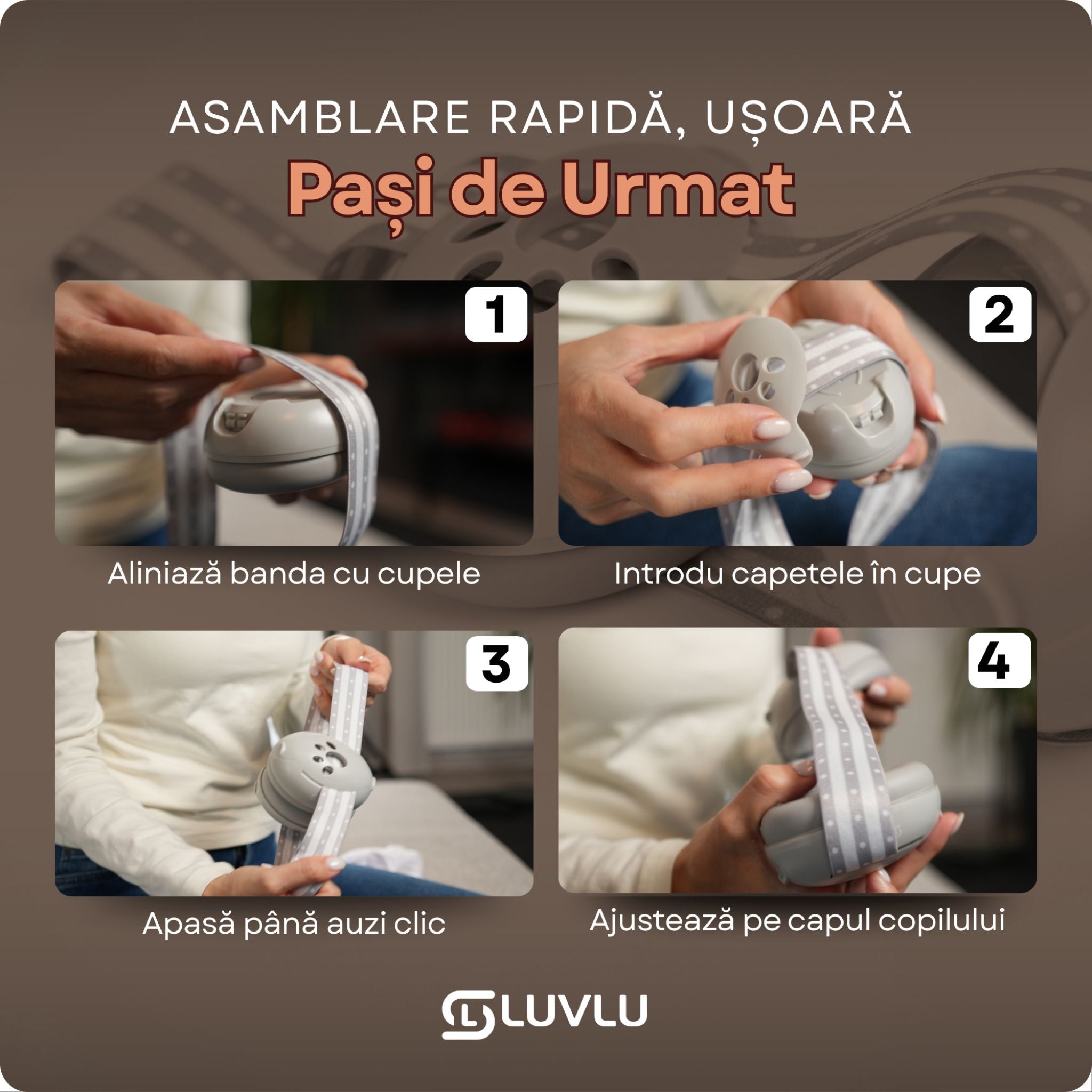 ASAMBLARE RAPIDĂ, UȘOARĂ
Pași de Urmat

1
Aliniază banda cu cupele

2
Introdu capetele în cupe

3
Apasă până auzi clic

4
Ajustează pe capul copilului

LUVLU